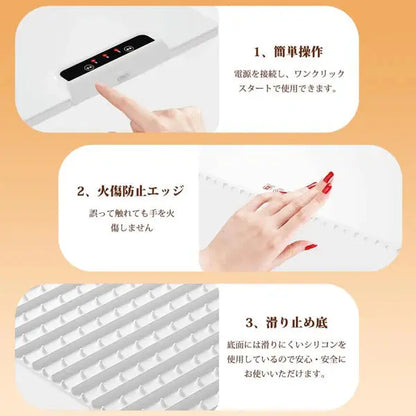 1、簡単操作

電源を接続し、ワンクリックスタートで使用できます。

2、火傷防止エッジ

誤って触れても手を火傷しません

3、滑り止め底

底面には滑りにくいシリコンを使用しているので安心・安全にお使いいただけます。